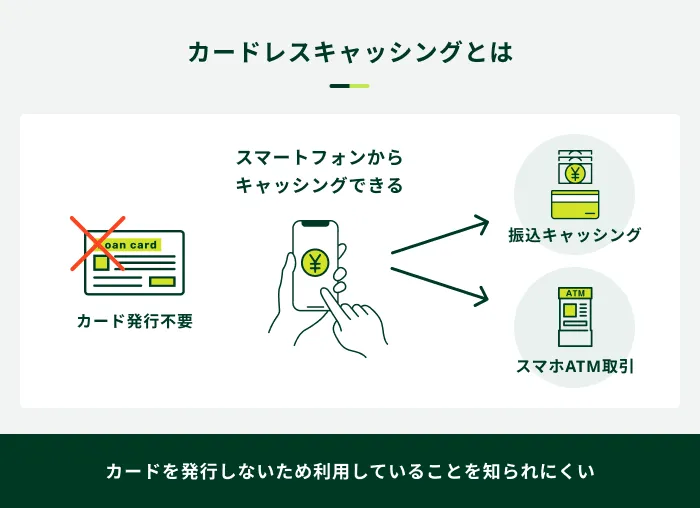 カードレスキャッシングとは

oan card

カード発行不要

スマートフォンから
キャッシングできる

¥

¥

振込キャッシング

ATM

スマホATM取引

カードを発行しないため利用していることを知られにくい