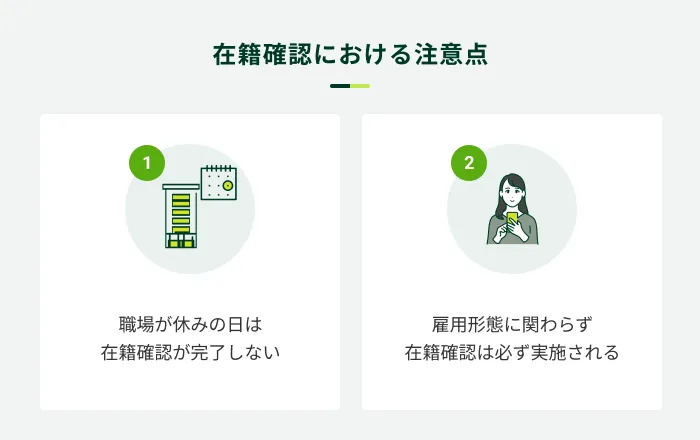 在籍確認における注意点

1

職場が休みの日は
在籍確認が完了しない

2

雇用形態に関わらず
在籍確認は必ず実施される