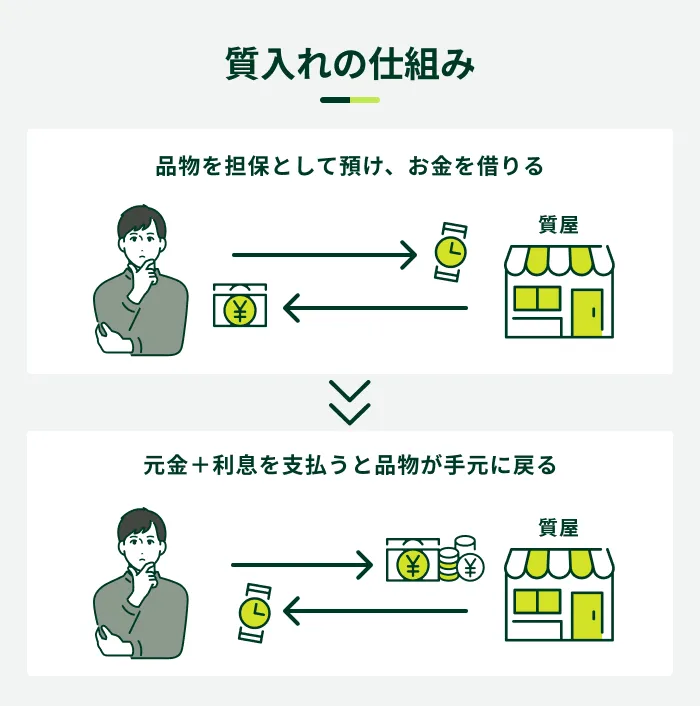 質入れの仕組み

品物を担保として預け、お金を借りる

質屋

¥

元金＋利息を支払うと品物が手元に戻る

質屋

¥

¥