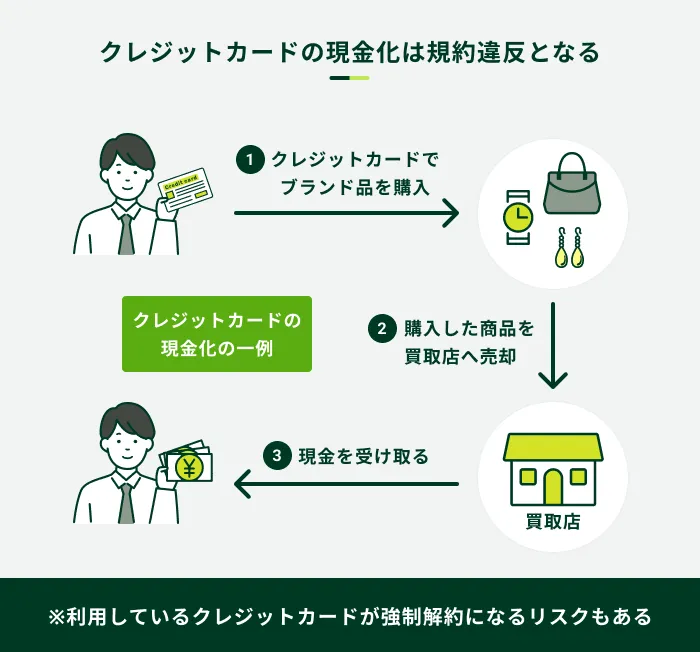 クレジットカードの現金化は規約違反となる

Credit card

1 クレジットカードでブランド品を購入

クレジットカードの現金化の一例

2 購入した商品を買取店へ売却

¥

3 現金を受け取る

買取店

※利用しているクレジットカードが強制解約になるリスクもある